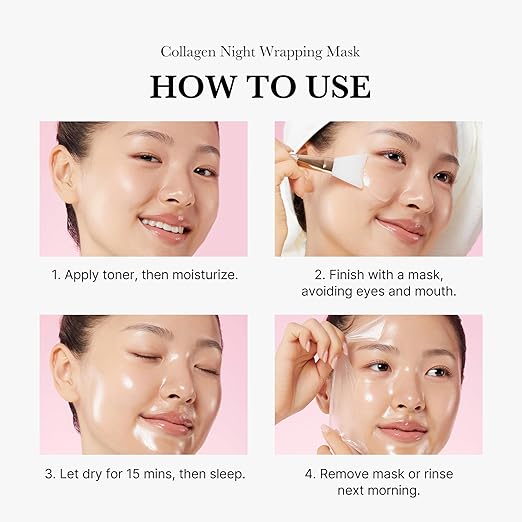 Collagen Night Wrapping Mask

HOW TO USE

1. Apply toner, then moisturize.

2. Finish with a mask, avoiding eyes and mouth.

3. Let dry for 15 mins, then sleep.

4. Remove mask or rinse next morning.