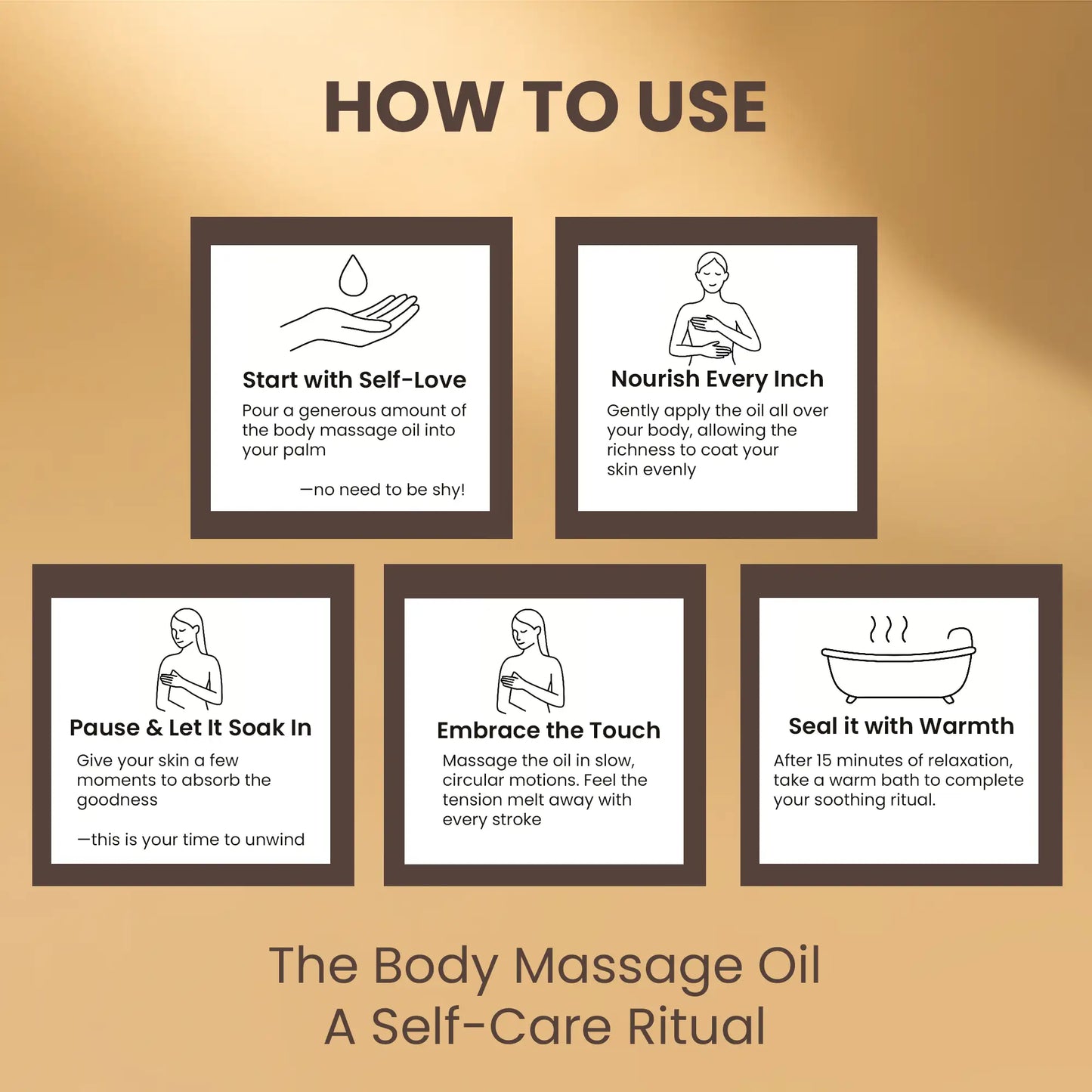 HOW TO USE

Start with Self-Love

Pour a generous amount of the body massage oil into your palm

—no need to be shy!

Nourish Every Inch

Gently apply the oil all over your body, allowing the richness to coat your skin evenly

Pause & Let It Soak In

Give your skin a few moments to absorb the goodness

—this is your time to unwind

Embrace the Touch

Massage the oil in slow, circular motions. Feel the tension melt away with every stroke

Seal it with Warmth

After 15 minutes of relaxation, take a warm bath to complete your soothing ritual.

The Body Massage Oil
A Self-Care Ritual