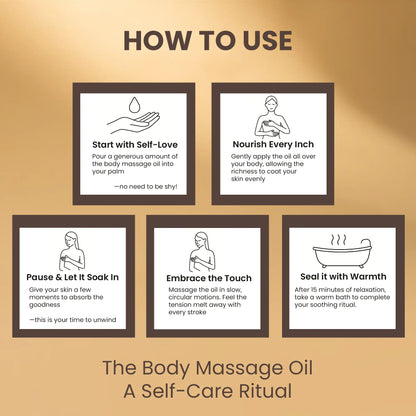 HOW TO USE

Start with Self-Love
Pour a generous amount of the body massage oil into your palm

—no need to be shy!

Nourish Every Inch
Gently apply the oil all over your body, allowing the richness to coat your skin evenly

Pause & Let It Soak In
Give your skin a few moments to absorb the goodness

—this is your time to unwind

Embrace the Touch
Massage the oil in slow, circular motions. Feel the tension melt away with every stroke

Seal it with Warmth
After 15 minutes of relaxation, take a warm bath to complete your soothing ritual.

The Body Massage Oil
A Self-Care Ritual