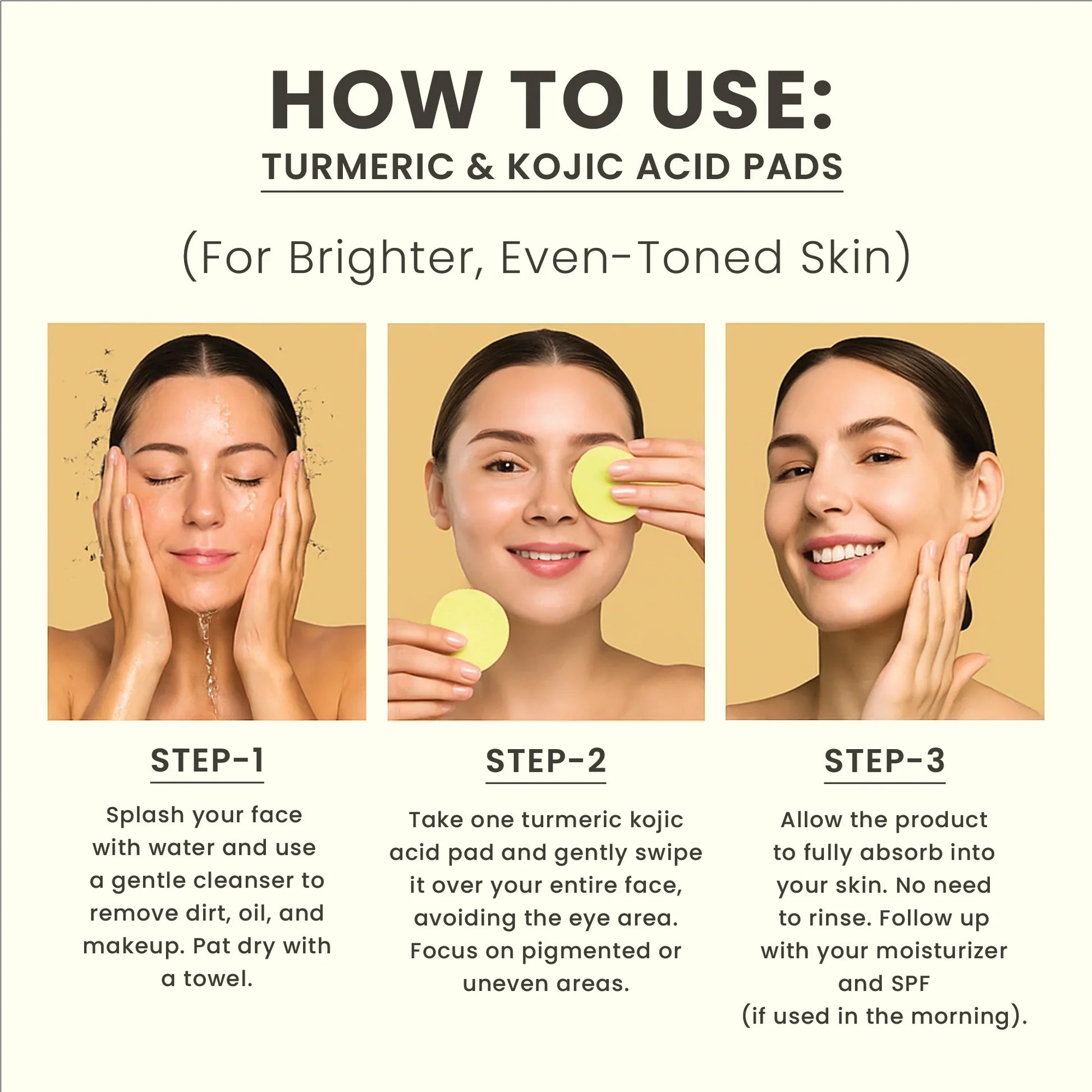 HOW TO USE:
TURMERIC & KOJIC ACID PADS

(For Brighter, Even-Toned Skin)

STEP-1

Splash your face with water and use a gentle cleanser to remove dirt, oil, and makeup. Pat dry with a towel.

STEP-2

Take one turmeric kojic acid pad and gently swipe it over your entire face, avoiding the eye area. Focus on pigmented or uneven areas.

STEP-3

Allow the product to fully absorb into your skin. No need to rinse. Follow up with your moisturizer and SPF (if used in the morning).